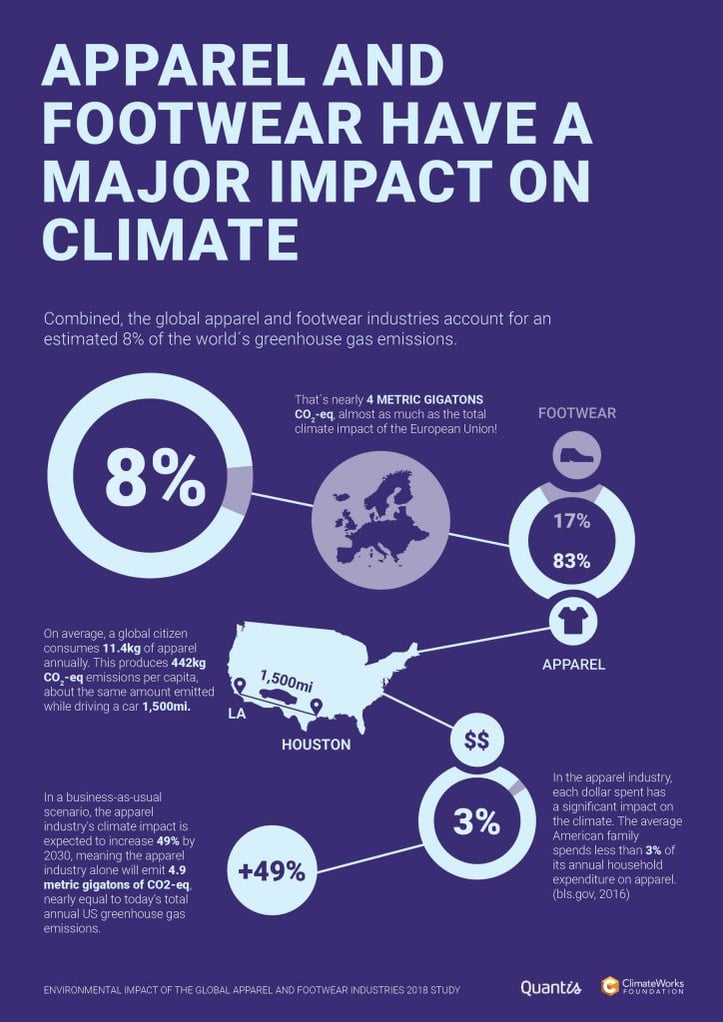 APPAREL AND FOOTWEAR HAVE A MAJOR IMPACT ON CLIMATE

Combined, the global apparel and footwear industries account for an estimated 8% of the world´s greenhouse gas emissions.

8%

That´s nearly 4 METRIC GIGATONS $CO_2$-eq, almost as much as the total climate impact of the European Union!

FOOTWEAR

17%

83%

APPAREL

On average, a global citizen consumes 11.4kg of apparel annually. This produces 442kg $CO_2$-eq emissions per capita, about the same amount emitted while driving a car 1,500mi.

1,500mi

LA

HOUSTON

$$

3%

In the apparel industry, each dollar spent has a significant impact on the climate. The average American family spends less than 3% of its annual household expenditure on apparel. (bls.gov, 2016)

In a business-as-usual scenario, the apparel industry's climate impact is expected to increase 49% by 2030, meaning the apparel industry alone will emit 4.9 metric gigatons of CO2-eq, nearly equal to today's total annual US greenhouse gas emissions.

+49%

ENVIRONMENTAL IMPACT OF THE GLOBAL APPAREL AND FOOTWEAR INDUSTRIES 2018 STUDY

Quantis

ClimateWorks FOUNDATION